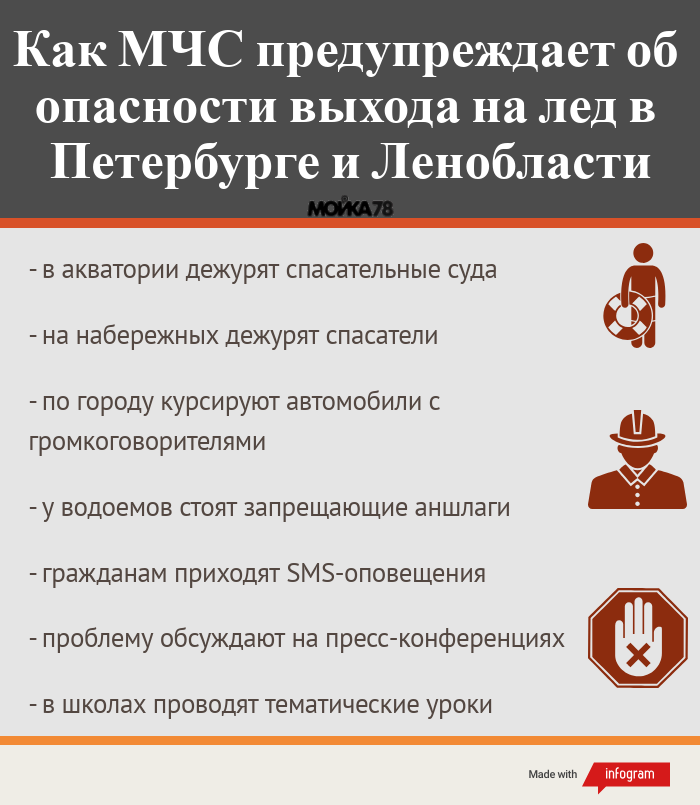 Как МЧС предупреждает об опасности выхода на лед в Петербурге и Ленобласти

МОЙКА78

- в акватории дежурят спасательные суда

- на набережных дежурят спасатели

- по городу курсируют автомобили с громкоговорителями

- у водоемов стоят запрещающие аншлаги

- гражданам приходят SMS-оповещения

- проблему обсуждают на пресс-конференциях

- в школах проводят тематические уроки

Made with infogram